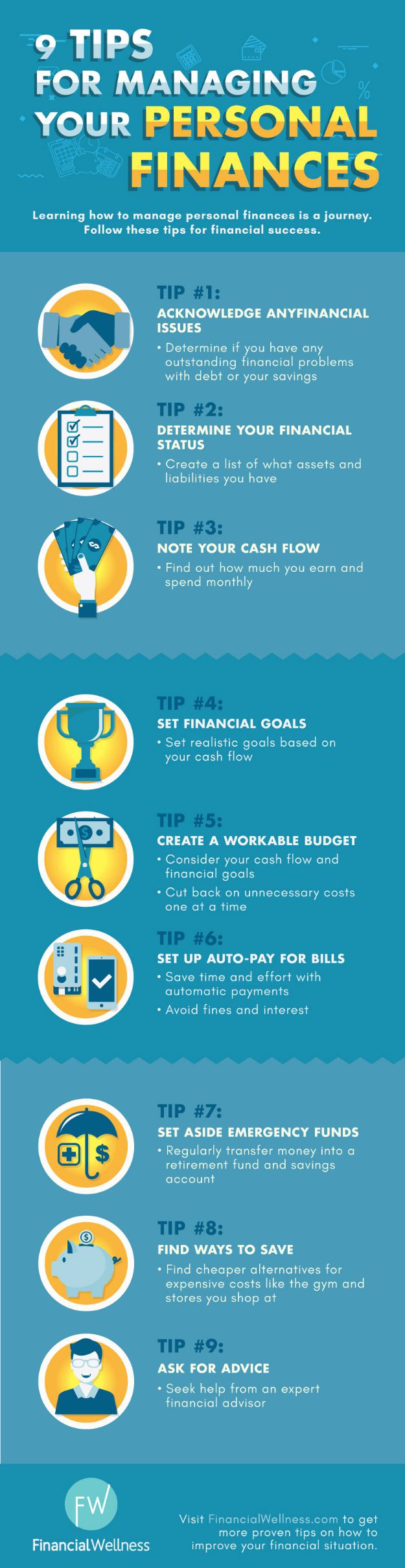 9 TIPS FOR MANAGING YOUR PERSONAL FINANCES

Learning how to manage personal finances is a journey. Follow these tips for financial success.

TIP #1:
ACKNOWLEDGE ANYFINANCIAL ISSUES
• Determine if you have any outstanding financial problems with debt or your savings

TIP #2:
DETERMINE YOUR FINANCIAL STATUS
• Create a list of what assets and liabilities you have

TIP #3:
NOTE YOUR CASH FLOW
• Find out how much you earn and spend monthly

TIP #4:
SET FINANCIAL GOALS
• Set realistic goals based on your cash flow

TIP #5:
CREATE A WORKABLE BUDGET
• Consider your cash flow and financial goals
• Cut back on unnecessary costs one at a time

TIP #6:
SET UP AUTO-PAY FOR BILLS
• Save time and effort with automatic payments
• Avoid fines and interest

TIP #7:
SET ASIDE EMERGENCY FUNDS
• Regularly transfer money into a retirement fund and savings account

TIP #8:
FIND WAYS TO SAVE
• Find cheaper alternatives for expensive costs like the gym and stores you shop at

TIP #9:
ASK FOR ADVICE
• Seek help from an expert financial advisor

FW
FinancialWellness

Visit FinancialWellness.com to get more proven tips on how to improve your financial situation.