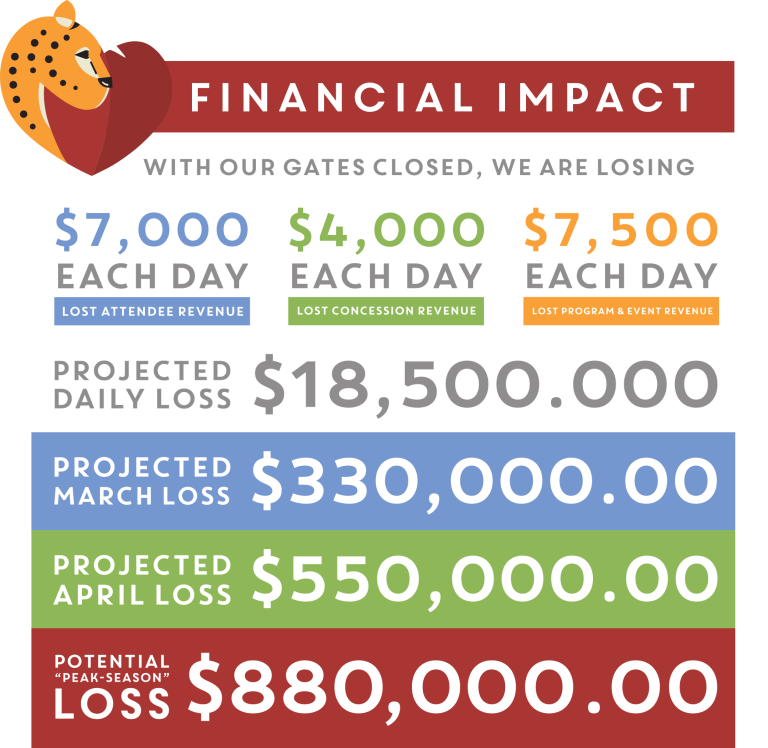 FINANCIAL IMPACT

WITH OUR GATES CLOSED, WE ARE LOSING

$7,000 EACH DAY
LOST ATTENDEE REVENUE

$4,000 EACH DAY
LOST CONCESSION REVENUE

$7,500 EACH DAY
LOST PROGRAM & EVENT REVENUE

PROJECTED DAILY LOSS $18,500.000

PROJECTED MARCH LOSS $330,000.00

PROJECTED APRIL LOSS $550,000.00

POTENTIAL "PEAK-SEASON" LOSS $880,000.00