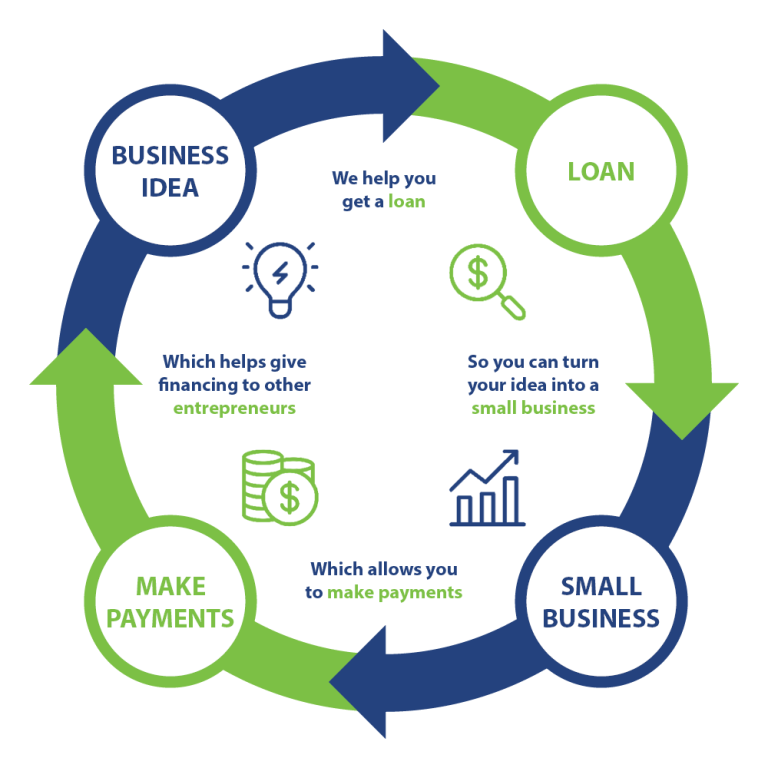 BUSINESS IDEA

We help you get a loan

LOAN

So you can turn your idea into a small business

SMALL BUSINESS

Which allows you to make payments

MAKE PAYMENTS

Which helps give financing to other entrepreneurs